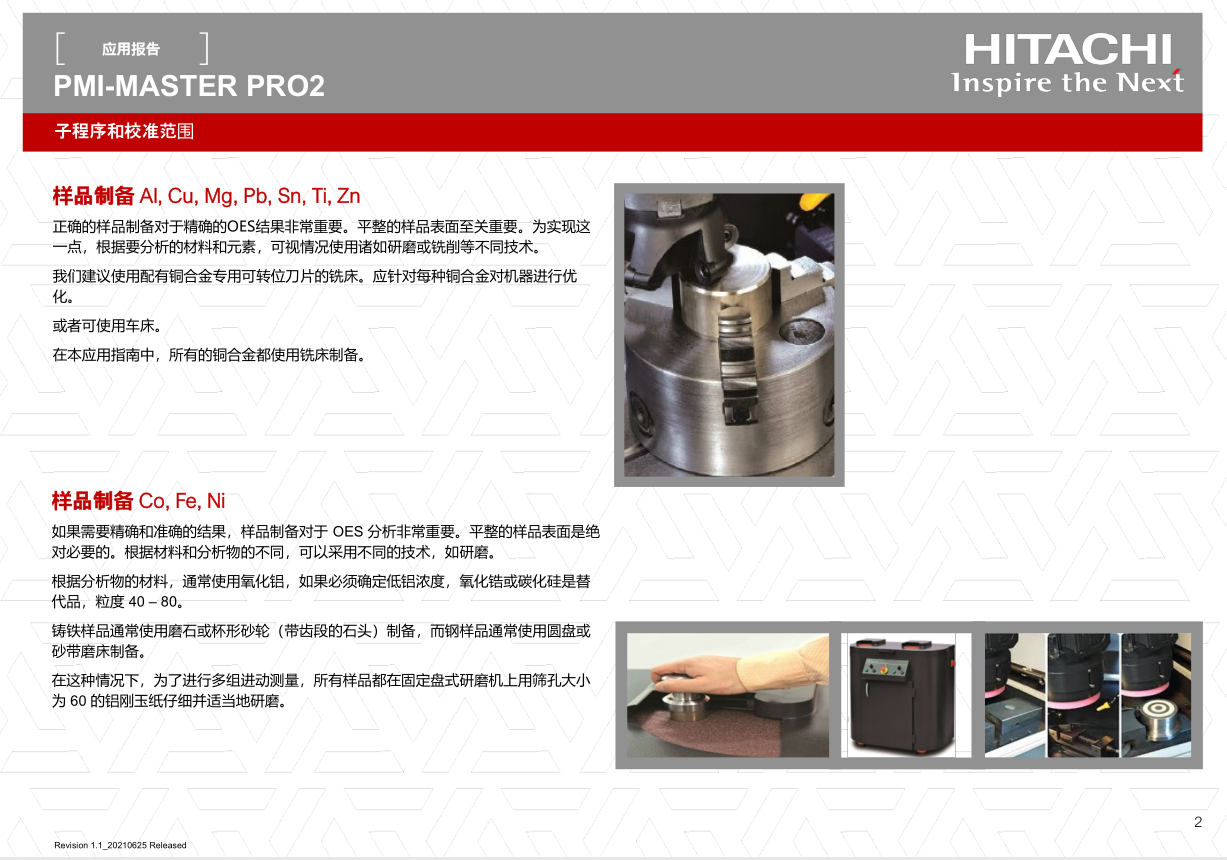 [ 应用报告 ]

PMI-MASTER PRO2

HITACHI
Inspire the Next

子程序和校准范围

样品制备 Al, Cu, Mg, Pb, Sn, Ti, Zn

正确的样品制备对于精确的OES结果非常重要。平整的样品表面至关重要。为实现这一点，根据要分析的材料和元素，可视情况使用诸如研磨或铣削等不同技术。

我们建议使用配有铜合金专用可转位刀片的铣床。应针对每种铜合金对机器进行优化。

或者可使用车床。

在本应用指南中，所有的铜合金都使用铣床制备。

样品制备 Co, Fe, Ni

如果需要精确和准确的结果，样品制备对于 OES 分析非常重要。平整的样品表面是绝对必要的。根据材料和分析物的不同，可以采用不同的技术，如研磨。

根据分析物的材料，通常使用氧化铝，如果必须确定低铝浓度，氧化锆或碳化硅是替代品，粒度 40 – 80。

铸铁样品通常使用磨石或杯形砂轮（带齿段的石头）制备，而钢样品通常使用圆盘或砂带磨床制备。

在这种情况下，为了进行多组进动测量，所有样品都在固定盘式研磨机上用筛孔大小为 60 的铝刚玉纸仔细并适当地研磨。

2

Revision 1.1_20210625 Released